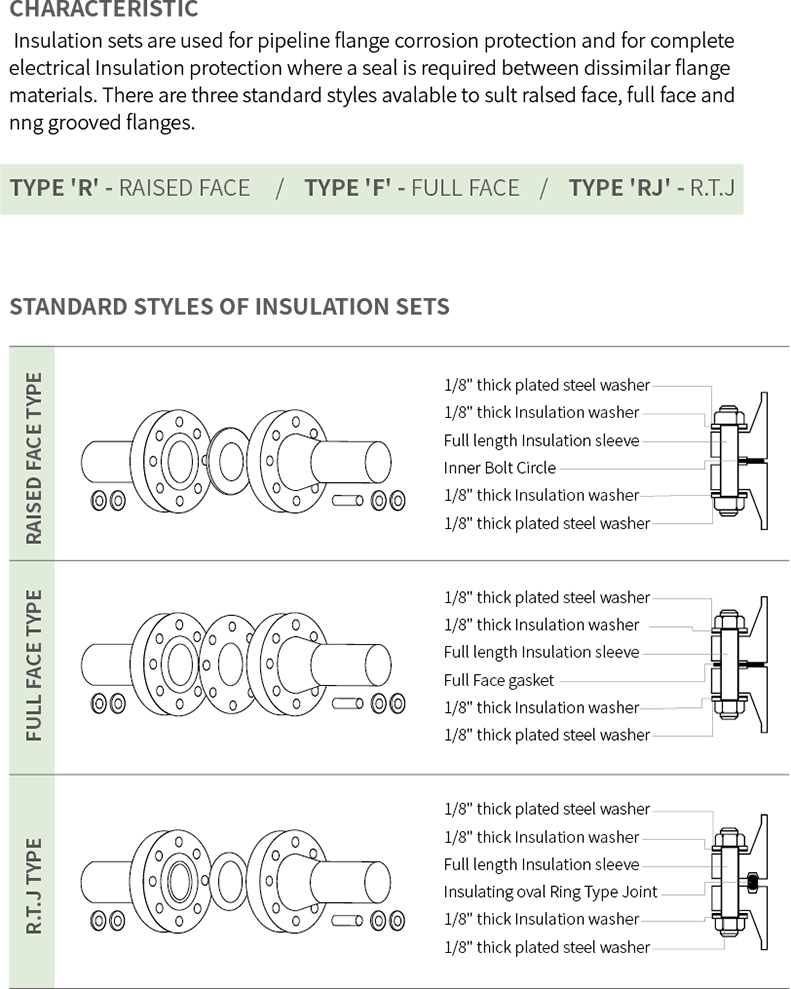 CHARACTERISTIC

Insulation sets are used for pipeline flange corrosion protection and for complete electrical Insulation protection where a seal is required between dissimilar flange materials. There are three standard styles avalable to sult ralsed face, full face and nng grooved flanges.

TYPE 'R' - RAISED FACE / TYPE 'F' - FULL FACE / TYPE 'RJ' - R.T.J

STANDARD STYLES OF INSULATION SETS

RAISED FACE TYPE

1/8" thick plated steel washer
1/8" thick Insulation washer
Full length Insulation sleeve
Inner Bolt Circle
1/8" thick Insulation washer
1/8" thick plated steel washer

FULL FACE TYPE

1/8" thick plated steel washer
1/8" thick Insulation washer
Full length Insulation sleeve
Full Face gasket
1/8" thick Insulation washer
1/8" thick plated steel washer

R.T.J TYPE

1/8" thick plated steel washer
1/8" thick Insulation washer
Full length Insulation sleeve
Insulating oval Ring Type Joint
1/8" thick Insulation washer
1/8" thick plated steel washer